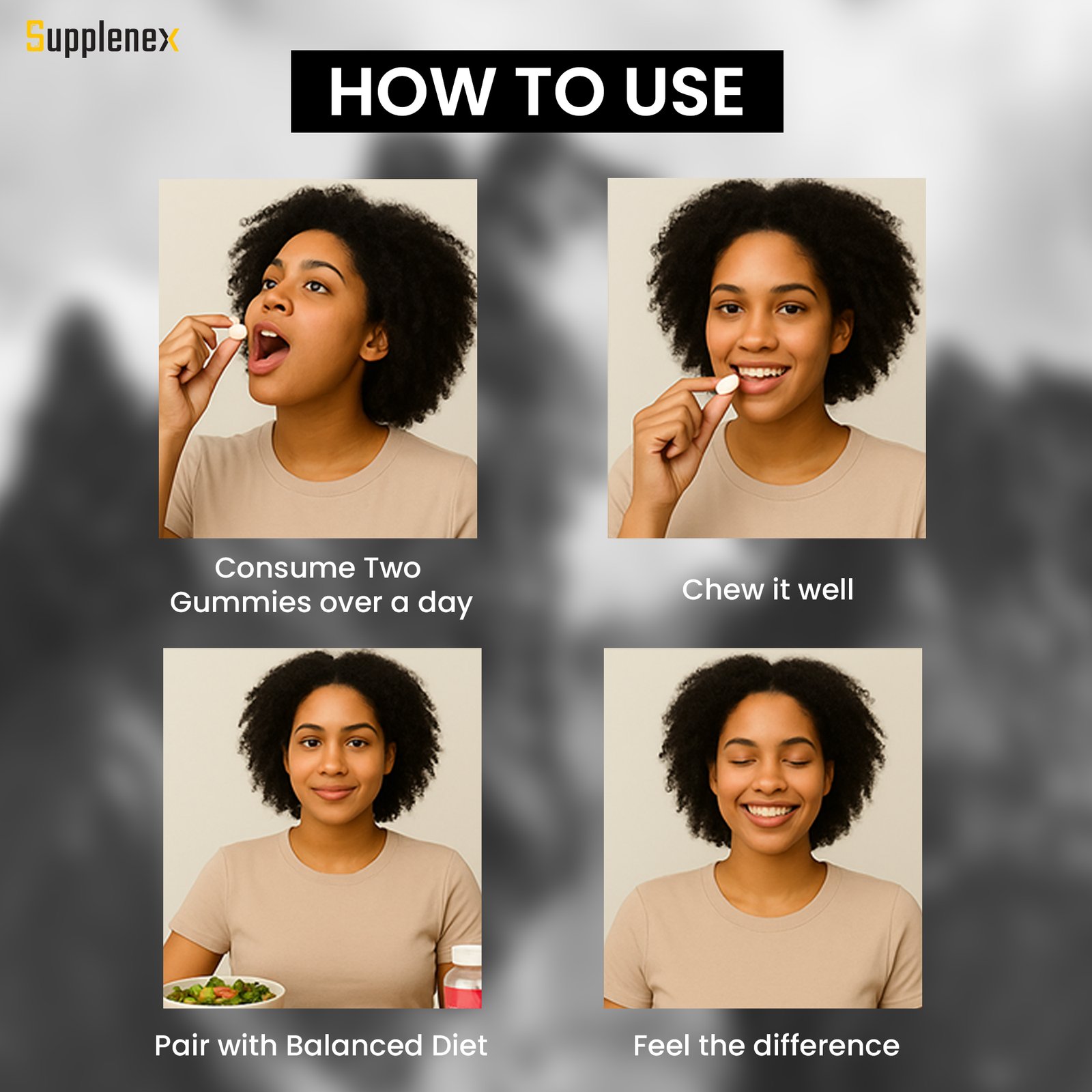 Supplenex

HOW TO USE

Consume Two Gummies over a day

Chew it well

Pair with Balanced Diet

Feel the difference